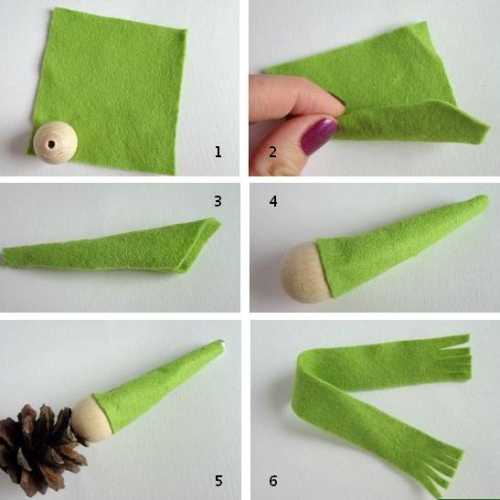 1
2
3
4
5
6